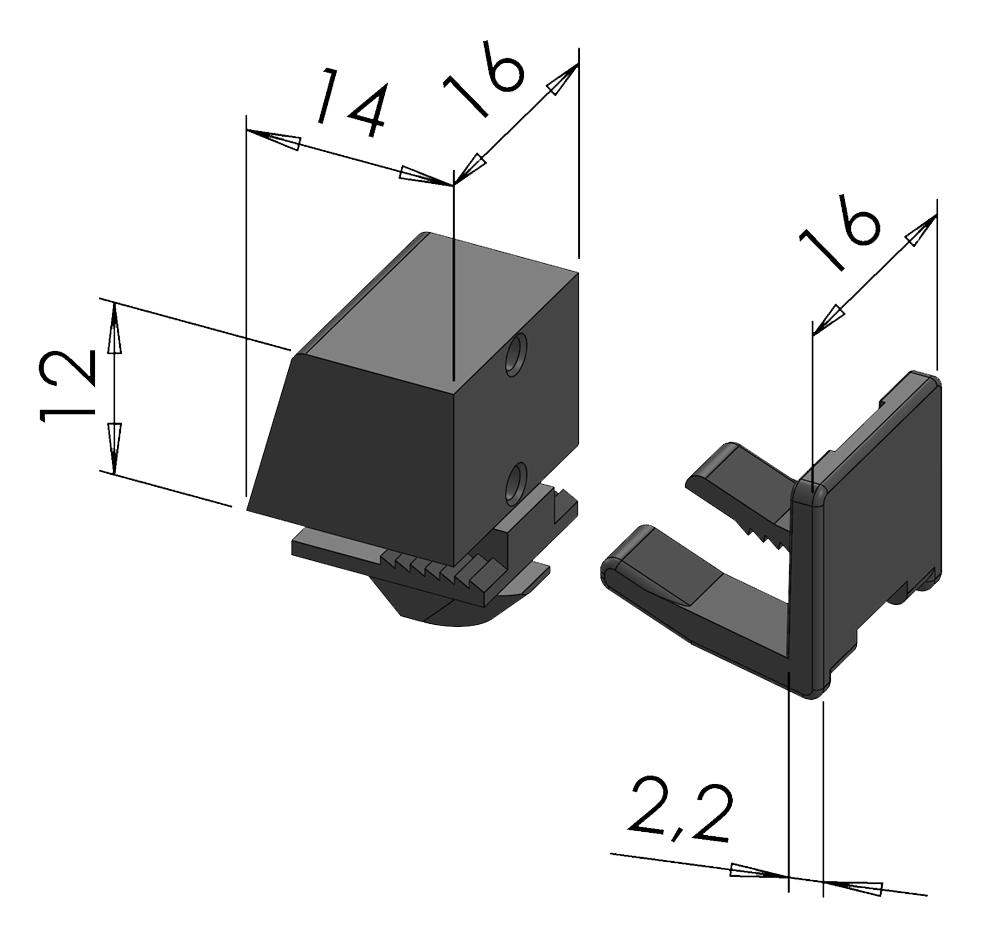 14
16
12
16
2,2