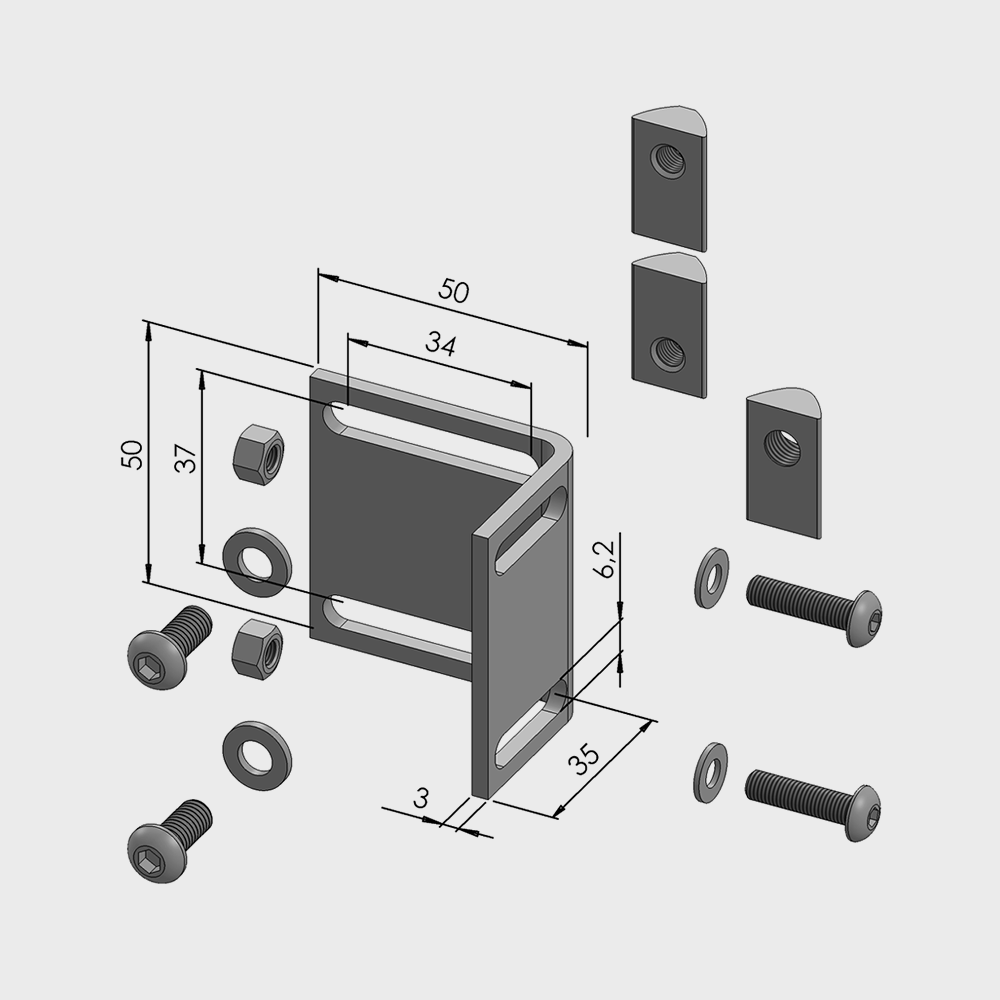 50
34
50
37
6,2
35
3