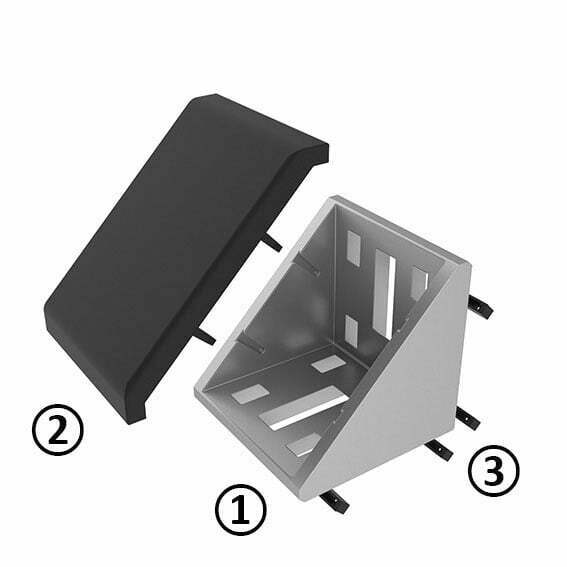 ②
①
③